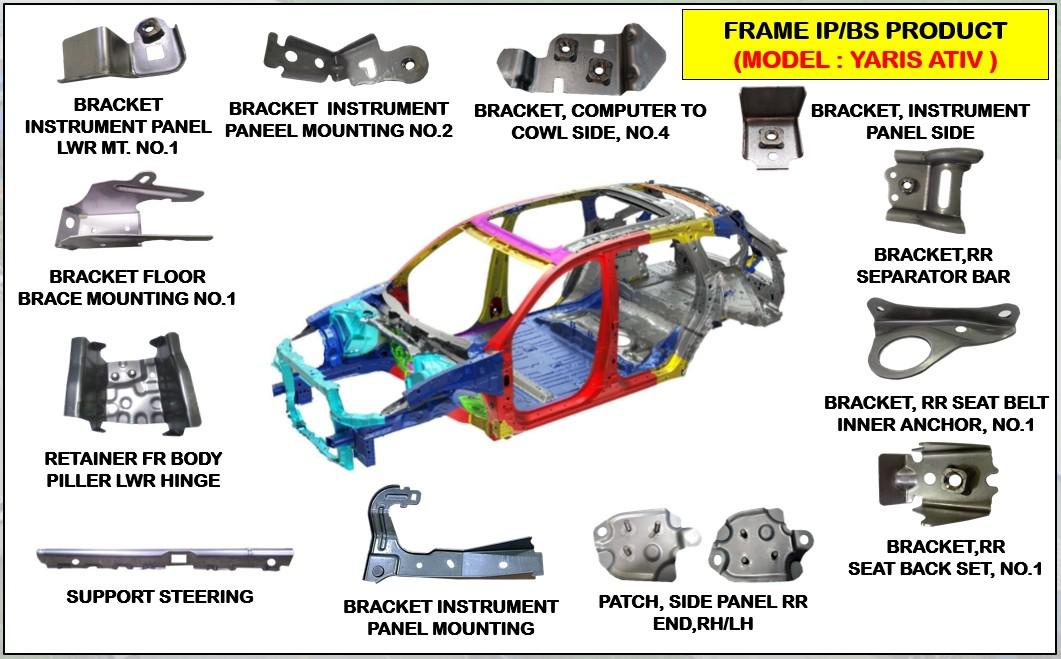 FRAME IP/BS PRODUCT
(MODEL : YARIS ATIV )

BRACKET INSTRUMENT PANEL LWR MT. NO.1

BRACKET INSTRUMENT PANEEL MOUNTING NO.2

BRACKET, COMPUTER TO COWL SIDE, NO.4

BRACKET, INSTRUMENT PANEL SIDE

BRACKET FLOOR BRACE MOUNTING NO.1

BRACKET,RR SEPARATOR BAR

RETAINER FR BODY PILLER LWR HINGE

BRACKET, RR SEAT BELT INNER ANCHOR, NO.1

BRACKET,RR SEAT BACK SET, NO.1

SUPPORT STEERING

BRACKET INSTRUMENT PANEL MOUNTING

PATCH, SIDE PANEL RR END,RH/LH