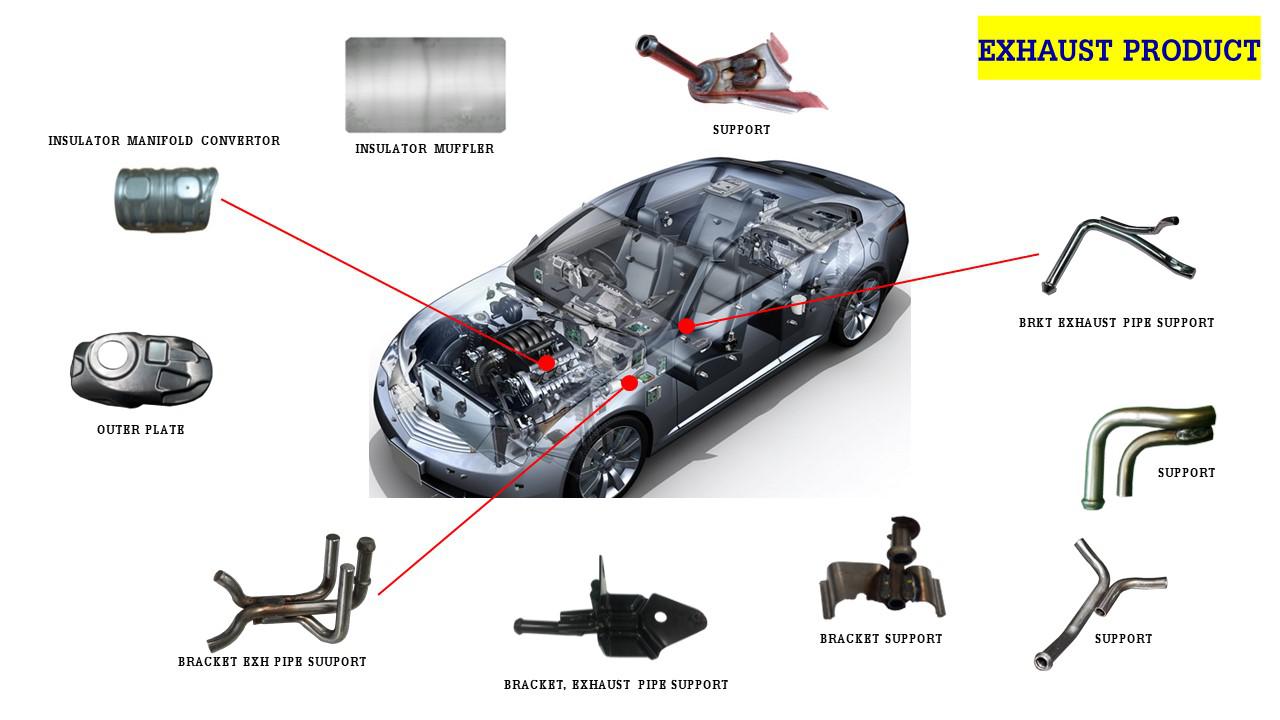 EXHAUST PRODUCT

INSULATOR MANIFOLD CONVERTOR

INSULATOR MUFFLER

SUPPORT

BRKT EXHAUST PIPE SUPPORT

OUTER PLATE

SUPPORT

BRACKET EXH PIPE SUUPORT

BRACKET, EXHAUST PIPE SUPPORT

BRACKET SUPPORT

SUPPORT